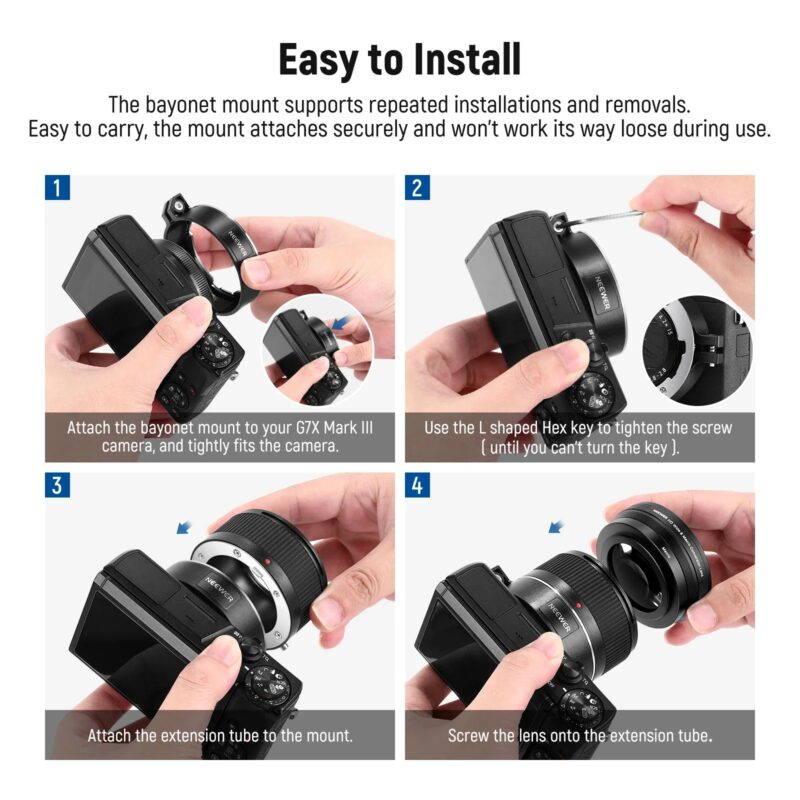 Easy to Install

The bayonet mount supports repeated installations and removals.
Easy to carry, the mount attaches securely and won't work its way loose during use.

1

NEEWER

Attach the bayonet mount to your G7X Mark III camera, and tightly fits the camera.

2

NEEWER

Use the L shaped Hex key to tighten the screw ( until you can't turn the key ).

3

NEEWER

Attach the extension tube to the mount.

4

NEEWER

Screw the lens onto the extension tube.